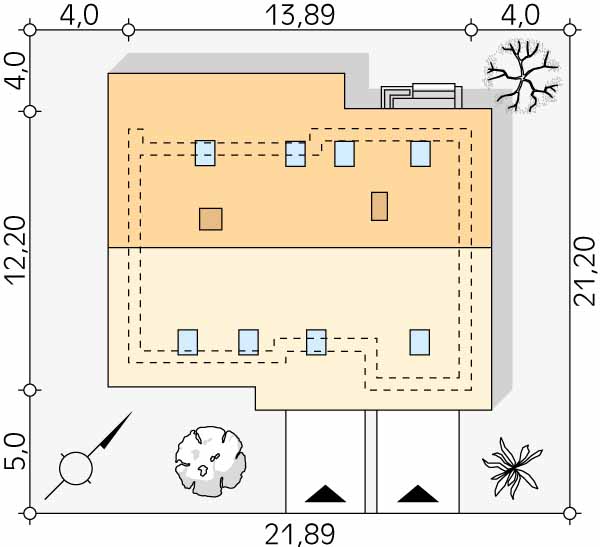 4,0
13,89
4,0
4,0
12,20
21,20
5,0
21,89