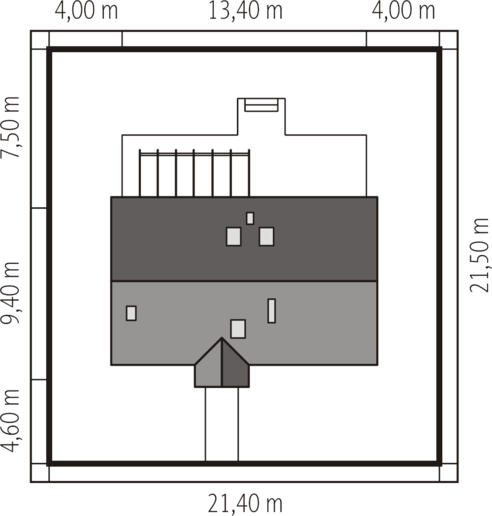 4,00 m
13,40 m
4,00 m
7,50 m
9,40 m
4,60 m
21,50 m
21,40 m