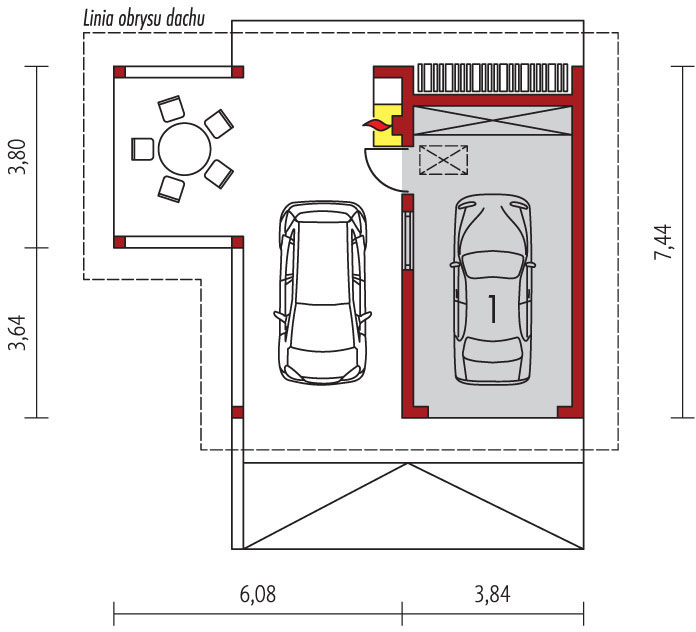 Linia obrysu dachu

3,80

3,64

7,44

1

6,08

3,84